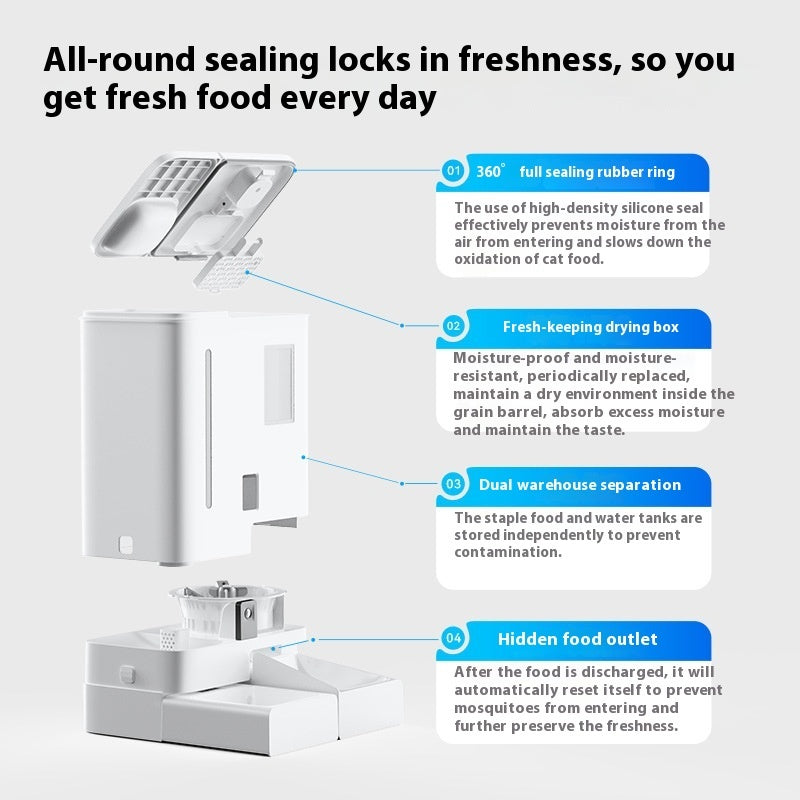 All-round sealing locks in freshness, so you get fresh food every day

01 360° full sealing rubber ring

The use of high-density silicone seal effectively prevents moisture from the air from entering and slows down the oxidation of cat food.

02 Fresh-keeping drying box

Moisture-proof and moisture-resistant, periodically replaced, maintain a dry environment inside the grain barrel, absorb excess moisture and maintain the taste.

03 Dual warehouse separation

The staple food and water tanks are stored independently to prevent contamination.

04 Hidden food outlet

After the food is discharged, it will automatically reset itself to prevent mosquitoes from entering and further preserve the freshness.